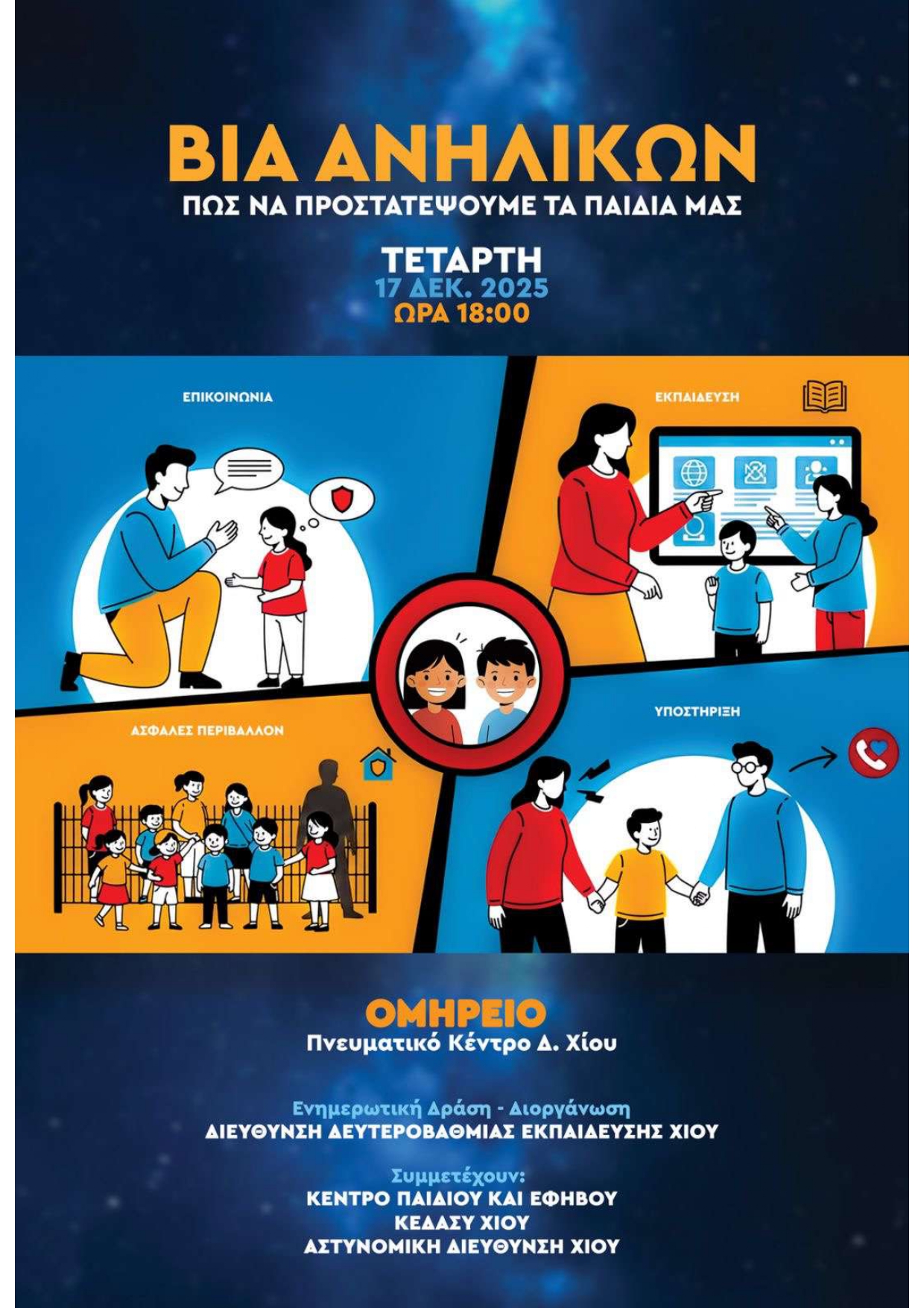 ΒΙΑ ΑΝΗΛΙΚΩΝ
ΠΩΣ ΝΑ ΠΡΟΣΤΑΤΕΨΟΥΜΕ ΤΑ ΠΑΙΔΙΑ ΜΑΣ

ΤΕΤΑΡΤΗ
17 ΔΕΚ. 2025
ΩΡΑ 18:00

ΕΠΙΚΟΙΝΩΝΙΑ

ΕΚΠΑΙΔΕΥΣΗ

ΑΣΦΑΛΕΣ ΠΕΡΙΒΑΛΛΟΝ

ΥΠΟΣΤΗΡΙΞΗ

ΟΜΗΡΕΙΟ
Πνευματικό Κέντρο Δ. Χίου

Ενημερωτική Δράση - Διοργάνωση
ΔΙΕΥΘΥΝΣΗ ΔΕΥΤΕΡΟΒΑΘΜΙΑΣ ΕΚΠΑΙΔΕΥΣΗΣ ΧΙΟΥ

Συμμετέχουν:
ΚΕΝΤΡΟ ΠΑΙΔΙΟΥ ΚΑΙ ΕΦΗΒΟΥ
ΚΕΔΑΣΥ ΧΙΟΥ
ΑΣΤΥΝΟΜΙΚΗ ΔΙΕΥΘΥΝΣΗ ΧΙΟΥ